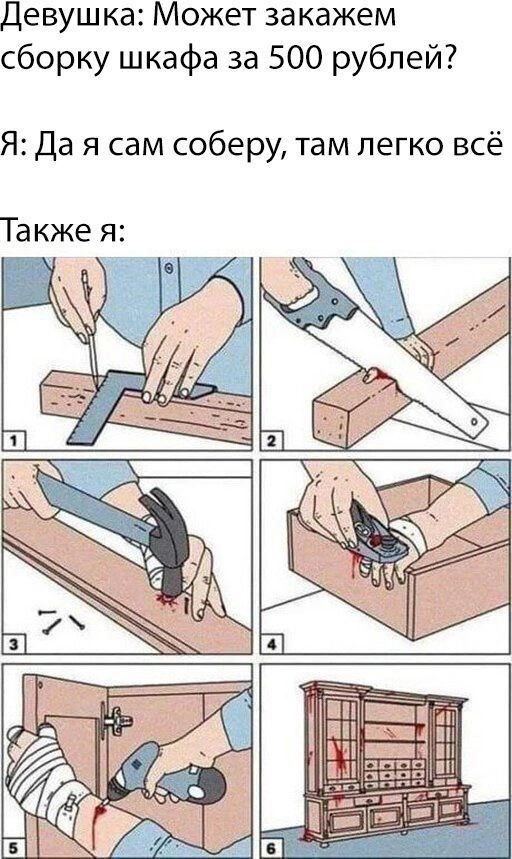 Девушка: Может закажем сборку шкафа за 500 рублей?

Я: Да я сам соберу, там легко всё

Также я:

1

2

3

4

5

6